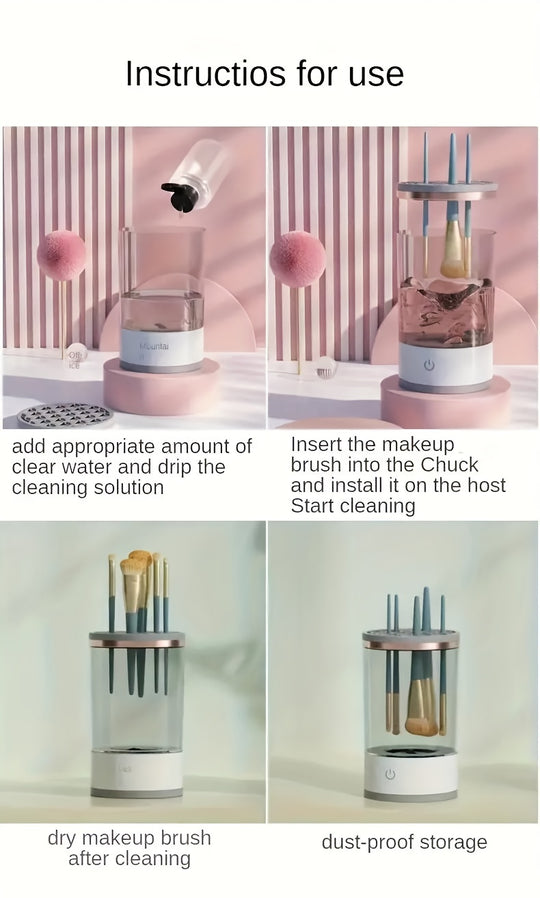 Instructios for use

add appropriate amount of clear water and drip the cleaning solution

Insert the makeup brush into the Chuck and install it on the host Start cleaning

dry makeup brush after cleaning

dust-proof storage